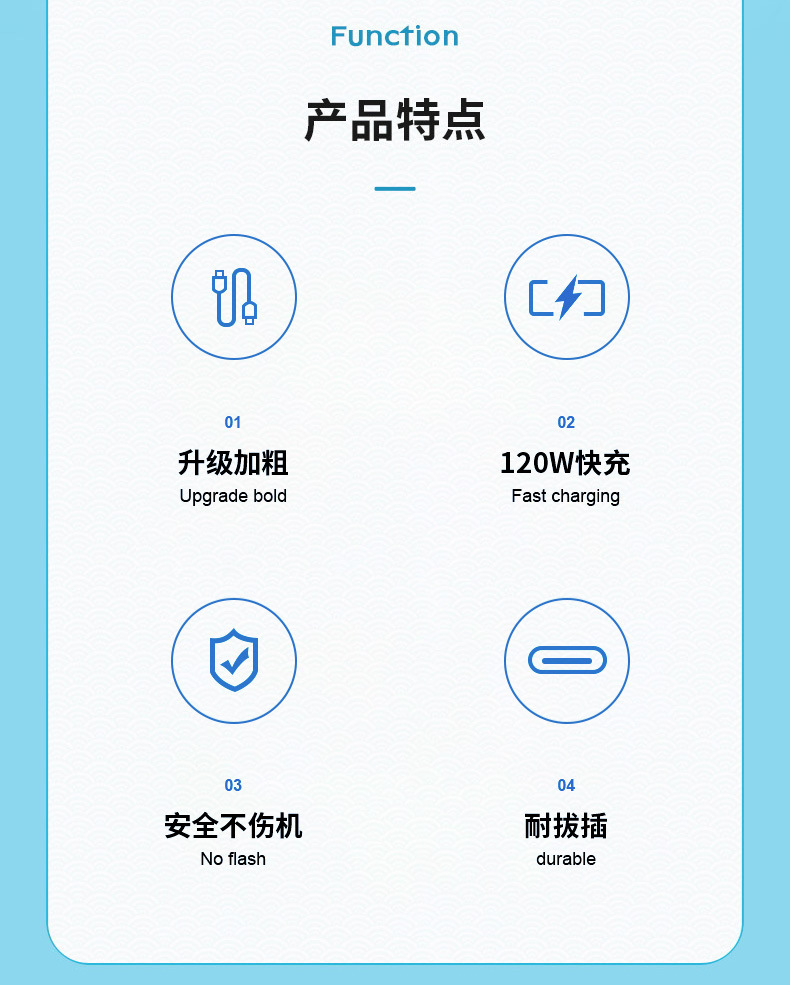 Function

产品特点

01

升级加粗

Upgrade bold

02

120W快充

Fast charging

03

安全不伤机

No flash

04

耐拔插

durable